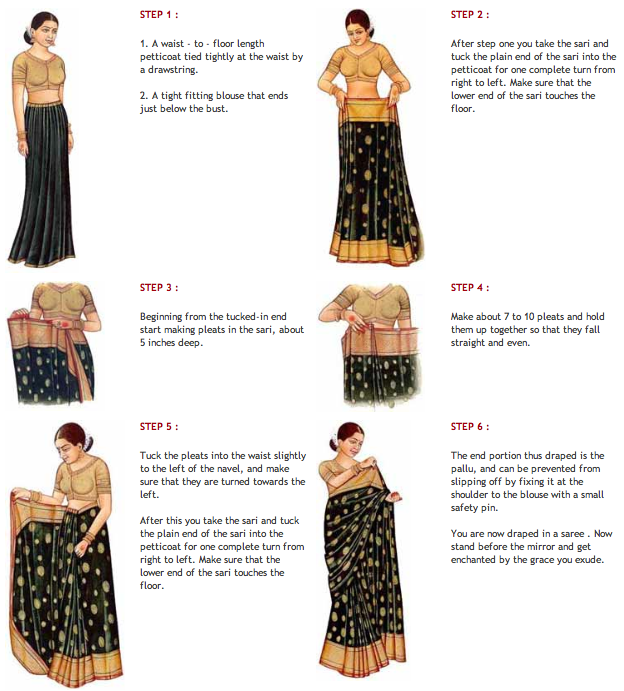 STEP 1 :

1. A waist - to - floor length petticoat tied tightly at the waist by a drawstring.

2. A tight fitting blouse that ends just below the bust.

STEP 2 :

After step one you take the sari and tuck the plain end of the sari into the petticoat for one complete turn from right to left. Make sure that the lower end of the sari touches the floor.

STEP 3 :

Beginning from the tucked-in end start making pleats in the sari, about 5 inches deep.

STEP 4 :

Make about 7 to 10 pleats and hold them up together so that they fall straight and even.

STEP 5 :

Tuck the pleats into the waist slightly to the left of the navel, and make sure that they are turned towards the left.

After this you take the sari and tuck the plain end of the sari into the petticoat for one complete turn from right to left. Make sure that the lower end of the sari touches the floor.

STEP 6 :

The end portion thus draped is the pallu, and can be prevented from slipping off by fixing it at the shoulder to the blouse with a small safety pin.

You are now draped in a saree . Now stand before the mirror and get enchanted by the grace you exude.